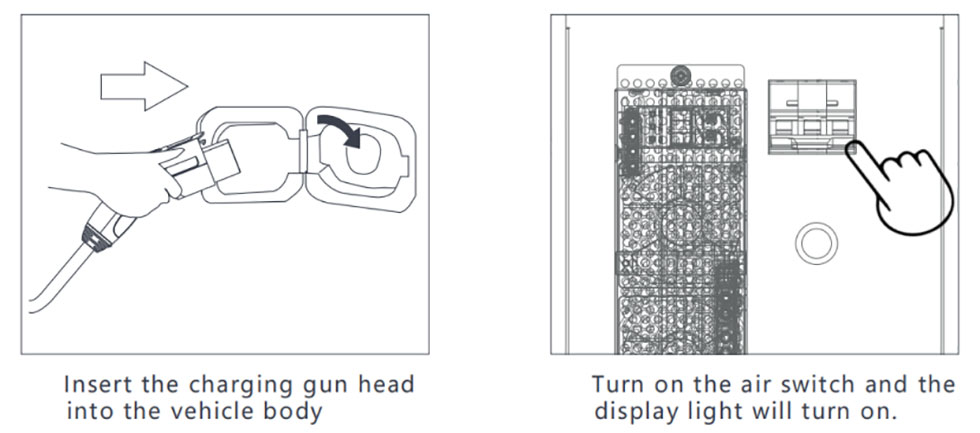 Insert the charging gun head into the vehicle body

Turn on the air switch and the display light will turn on.